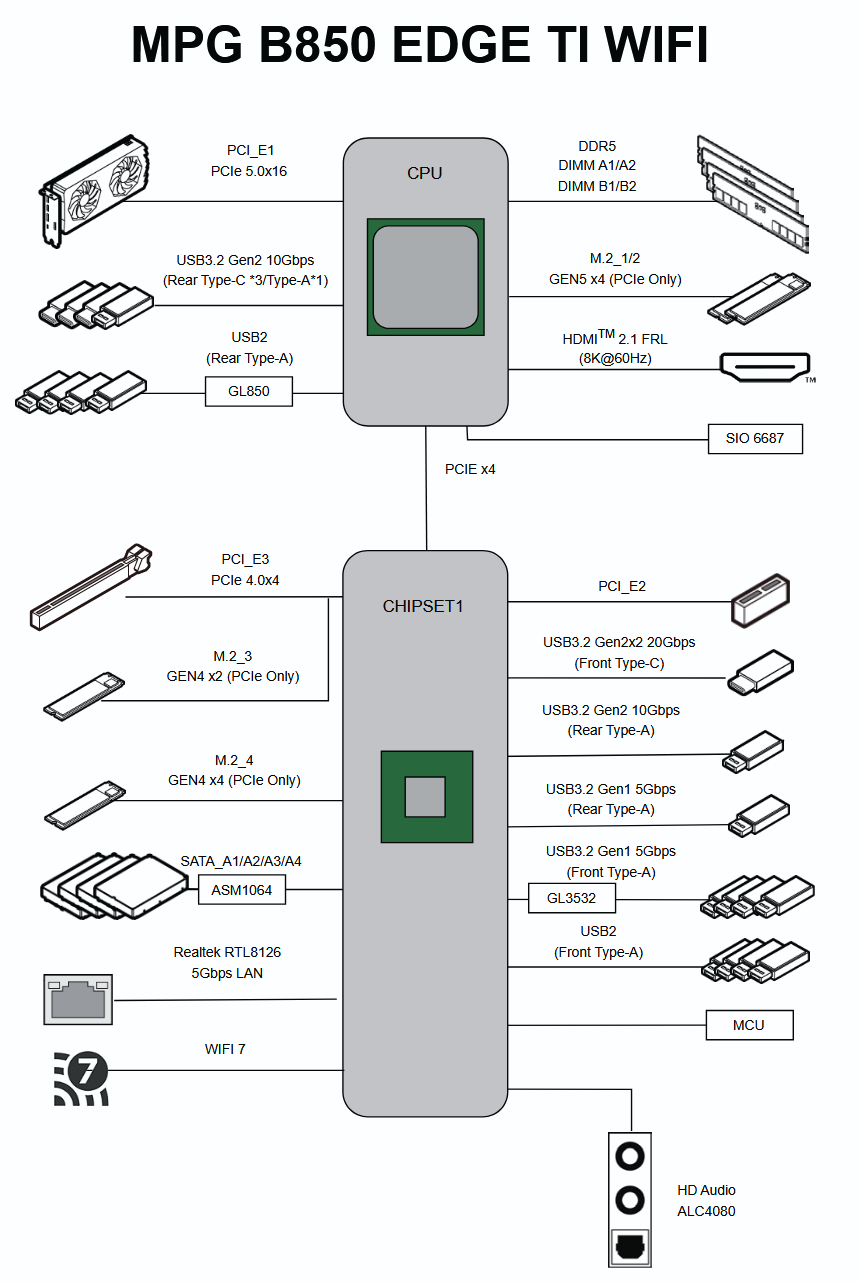 MPG B850 EDGE TI WIFI

PCI_E1
PCIe 5.0x16

USB3.2 Gen2 10Gbps
(Rear Type-C *3/Type-A*1)

USB2
(Rear Type-A)

GL850

CPU

DDR5
DIMM A1/A2
DIMM B1/B2

M.2_1/2
GEN5 x4 (PCIe Only)

HDMI$^{TM}$ 2.1 FRL
(8K@60Hz)

TM

SIO 6687

PCIE x4

PCI_E3
PCIe 4.0x4

M.2_3
GEN4 x2 (PCIe Only)

M.2_4
GEN4 x4 (PCIe Only)

SATA_A1/A2/A3/A4

ASM1064

Realtek RTL8126
5Gbps LAN

WIFI 7

7

CHIPSET1

PCI_E2

USB3.2 Gen2x2 20Gbps
(Front Type-C)

USB3.2 Gen2 10Gbps
(Rear Type-A)

USB3.2 Gen1 5Gbps
(Rear Type-A)

USB3.2 Gen1 5Gbps
(Front Type-A)

GL3532

USB2
(Front Type-A)

MCU

HD Audio
ALC4080