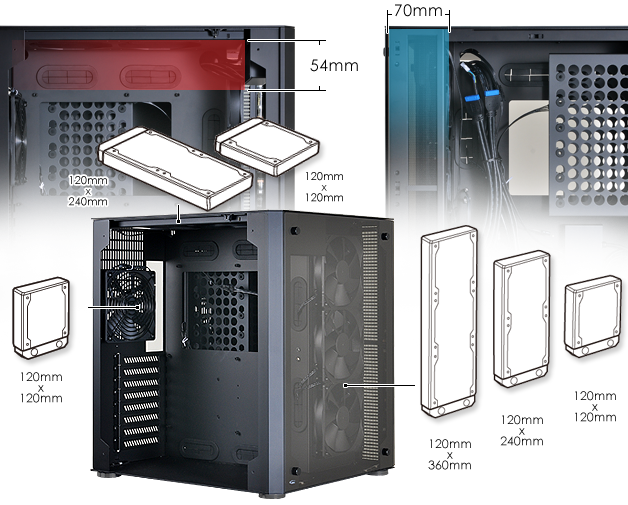 70mm

54mm

120mm
x
240mm

120mm
x
120mm

120mm
x
120mm

120mm
x
360mm

120mm
x
240mm

120mm
x
120mm