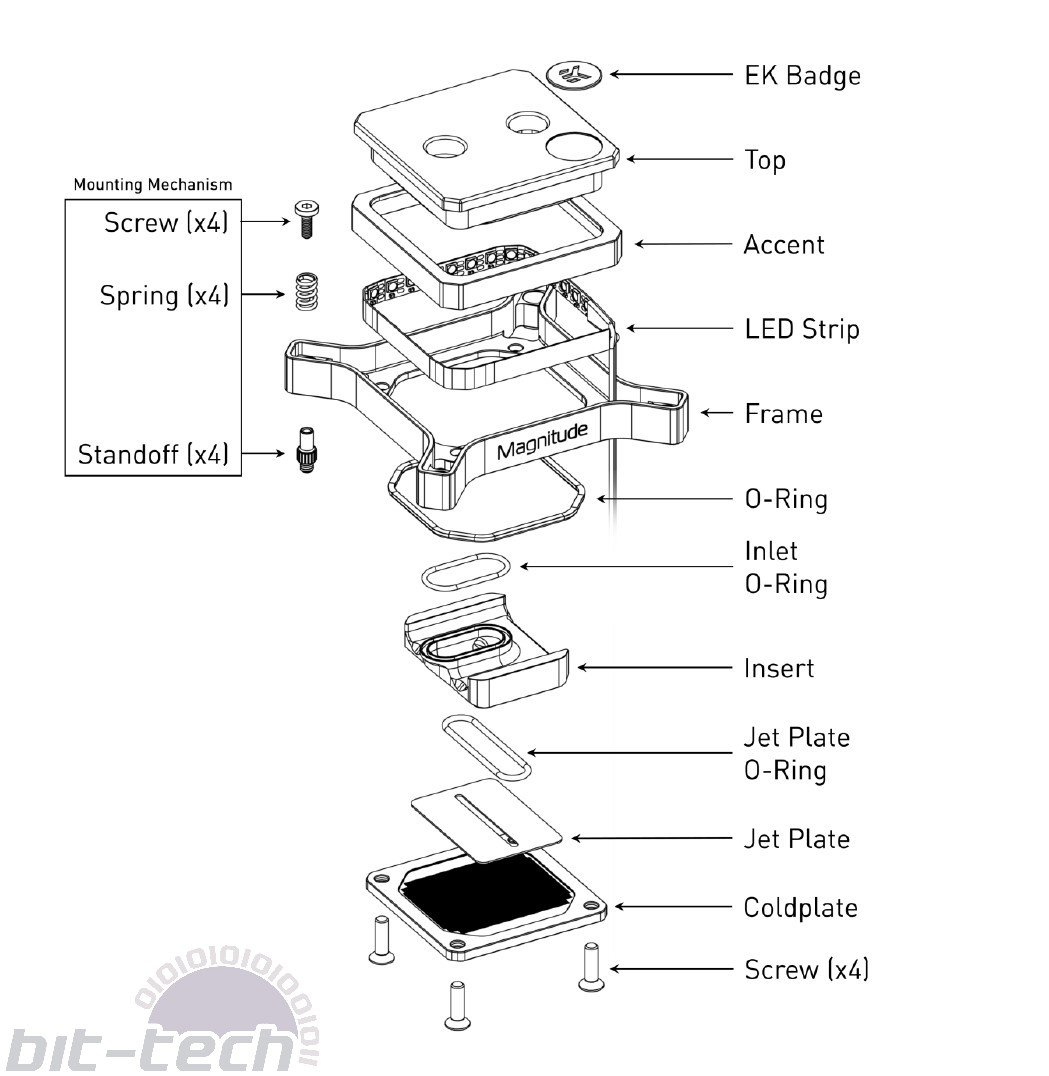 Mounting Mechanism

Screw (x4)

Spring (x4)

Standoff (x4)

EK Badge

Top

Accent

LED Strip

Frame

Magnitude

O-Ring

Inlet O-Ring

Insert

Jet Plate O-Ring

Jet Plate

Coldplate

Screw (x4)

bit-tech